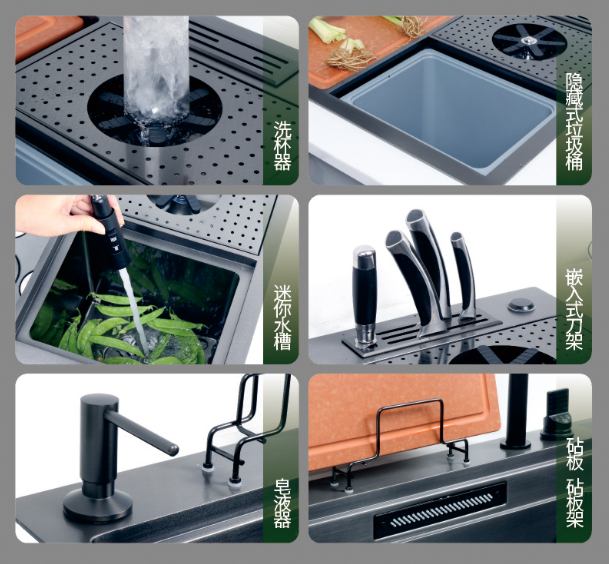 洗杯器

隐藏式垃圾桶

迷你水槽

嵌入式刀架

皂液器

砧板 砧板架